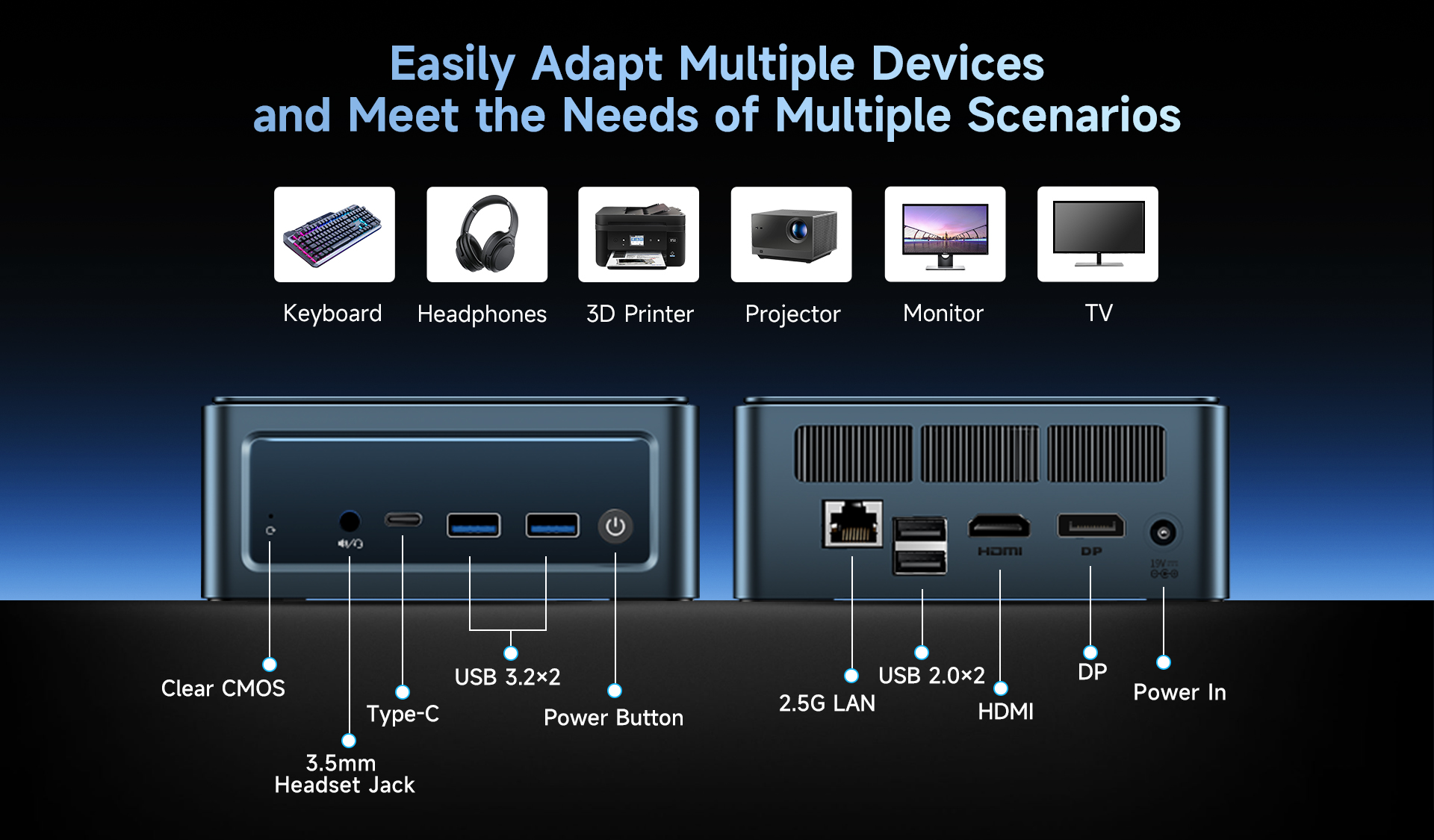 Easily Adapt Multiple Devices and Meet the Needs of Multiple Scenarios

Keyboard
Headphones
3D Printer
Projector
Monitor
TV

HDMI
DP
19V

Clear CMOS
3.5mm Headset Jack
Type-C
USB 3.2×2
Power Button
2.5G LAN
USB 2.0×2
HDMI
DP
Power In